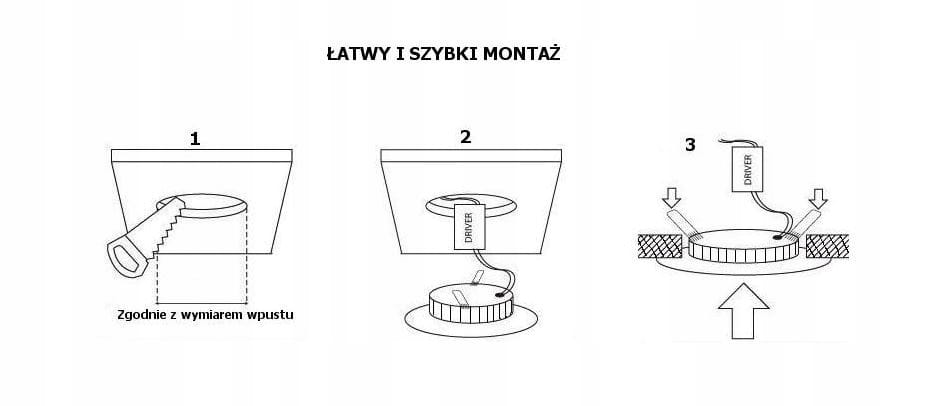 ŁATWY I SZYBKI MONTAŻ

1

Zgodnie z wymiarem wpustu

2

DRIVER

3

DRIVER