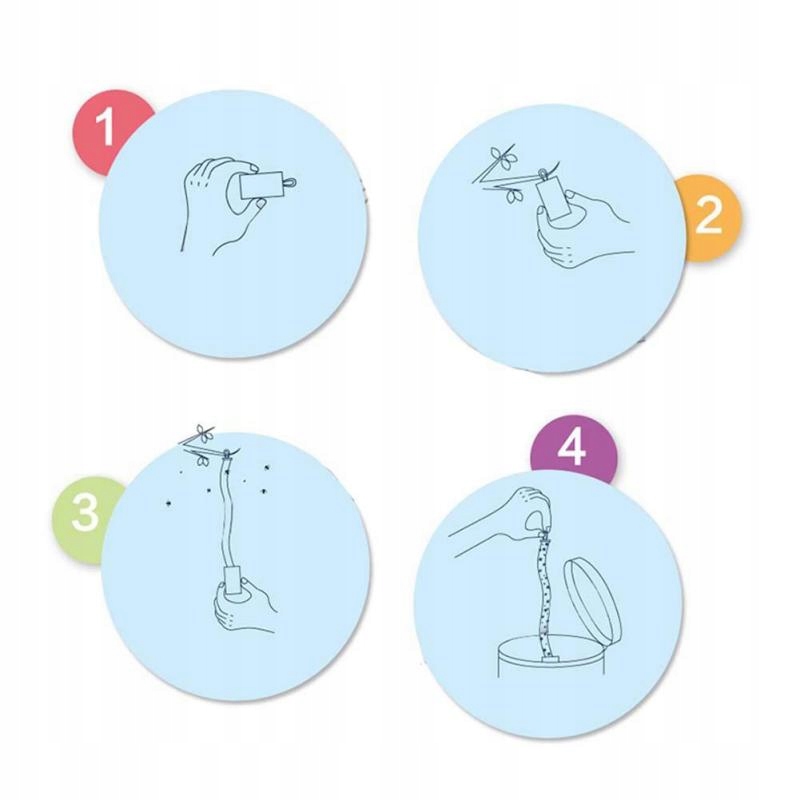 1

2

3

4