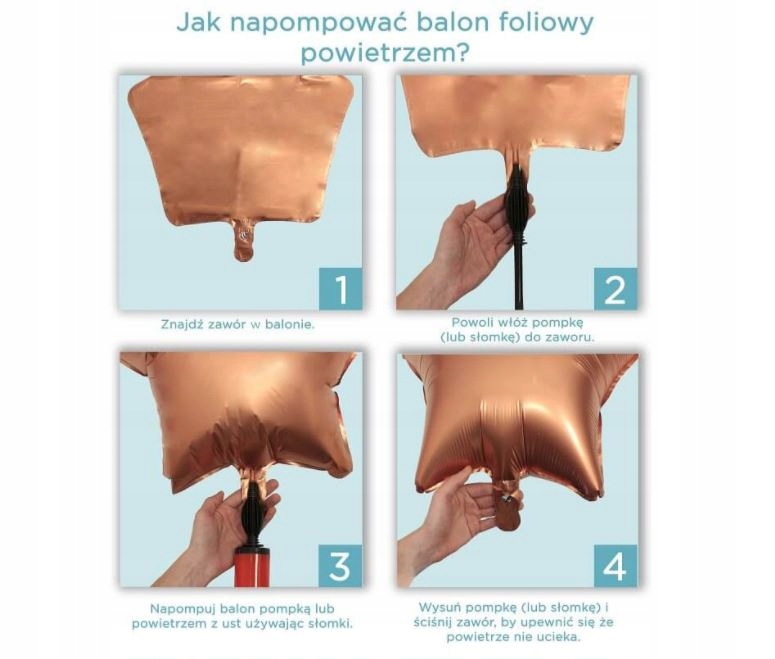 Jak napompować balon foliowy powietrzem?

1

Znajdź zawór w balonie.

2

Powoli włóż pompkę (lub słomkę) do zaworu.

3

Napompuj balon pompką lub powietrzem z ust używając słomki.

4

Wysuń pompkę (lub słomkę) i ściśnij zawór, by upewnić się że powietrze nie ucieka.