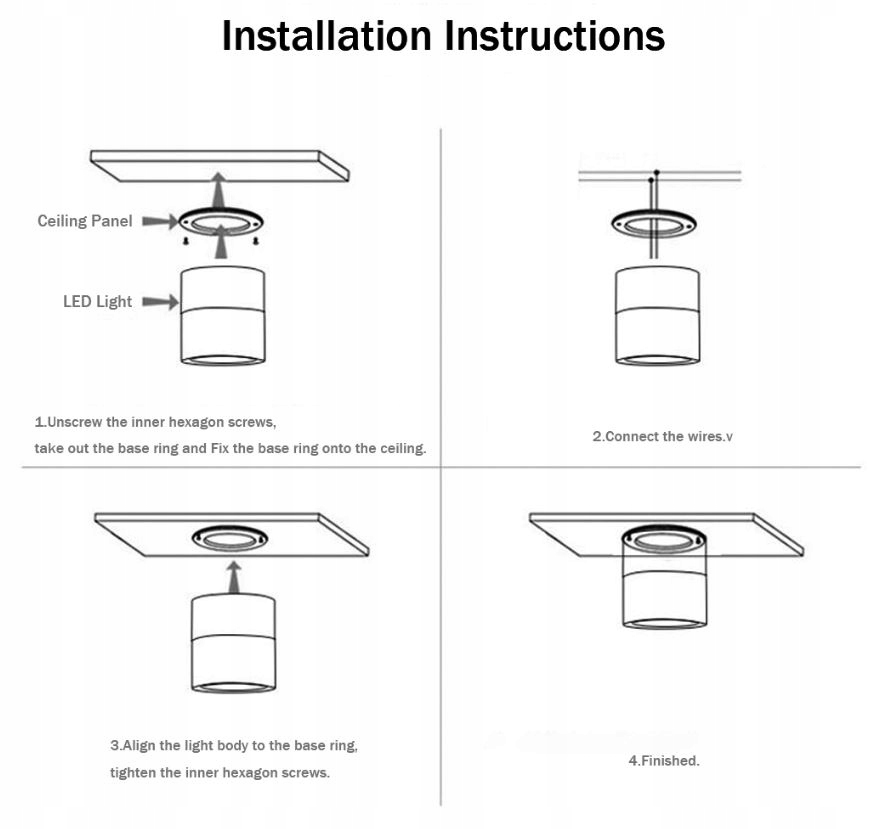 Installation Instructions

Ceiling Panel

LED Light

1.Unscrew the inner hexagon screws, take out the base ring and Fix the base ring onto the ceiling.

2.Connect the wires.v

3.Align the light body to the base ring, tighten the inner hexagon screws.

4.Finished.