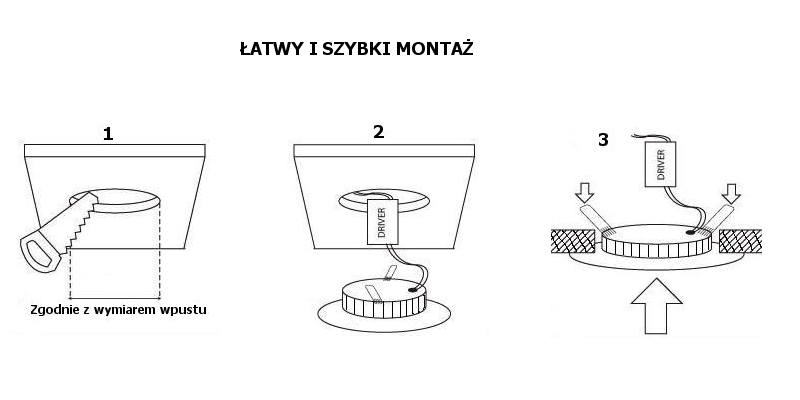 ŁATWY I SZYBKI MONTAŻ

1

Zgodnie z wymiarem wpustu

2

DRIVER

3

DRIVER